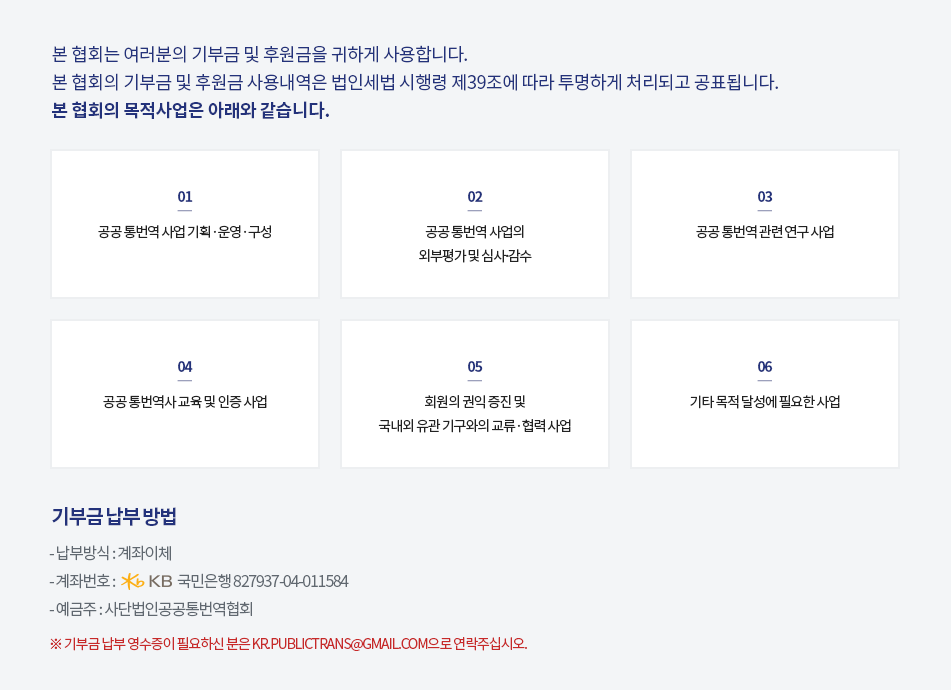 본 협회는 여러분의 기부금 및 후원금을 귀하게 사용합니다.
본 협회의 기부금 및 후원금 사용내역은 법인세법 시행령 제39조에 따라 투명하게 처리되고 공표됩니다.
본 협회의 목적사업은 아래와 같습니다.

01
공공 통번역 사업 기획 · 운영 · 구성

02
공공 통번역 사업의
외부평가 및 심사·감수

03
공공 통번역 관련 연구 사업

04
공공 통번역사 교육 및 인증 사업

05
회원의 권익 증진 및
국내외 유관 기구와의 교류 · 협력 사업

06
기타 목적 달성에 필요한 사업

기부금 납부 방법

- 납부방식 : 계좌이체
- 계좌번호 : KB 국민은행 827937-04-011584
- 예금주 : 사단법인공공통번역협회

※ 기부금 납부 영수증이 필요하신 분은 KR.PUBLICTRANS@GMAIL.COM으로 연락주십시오.